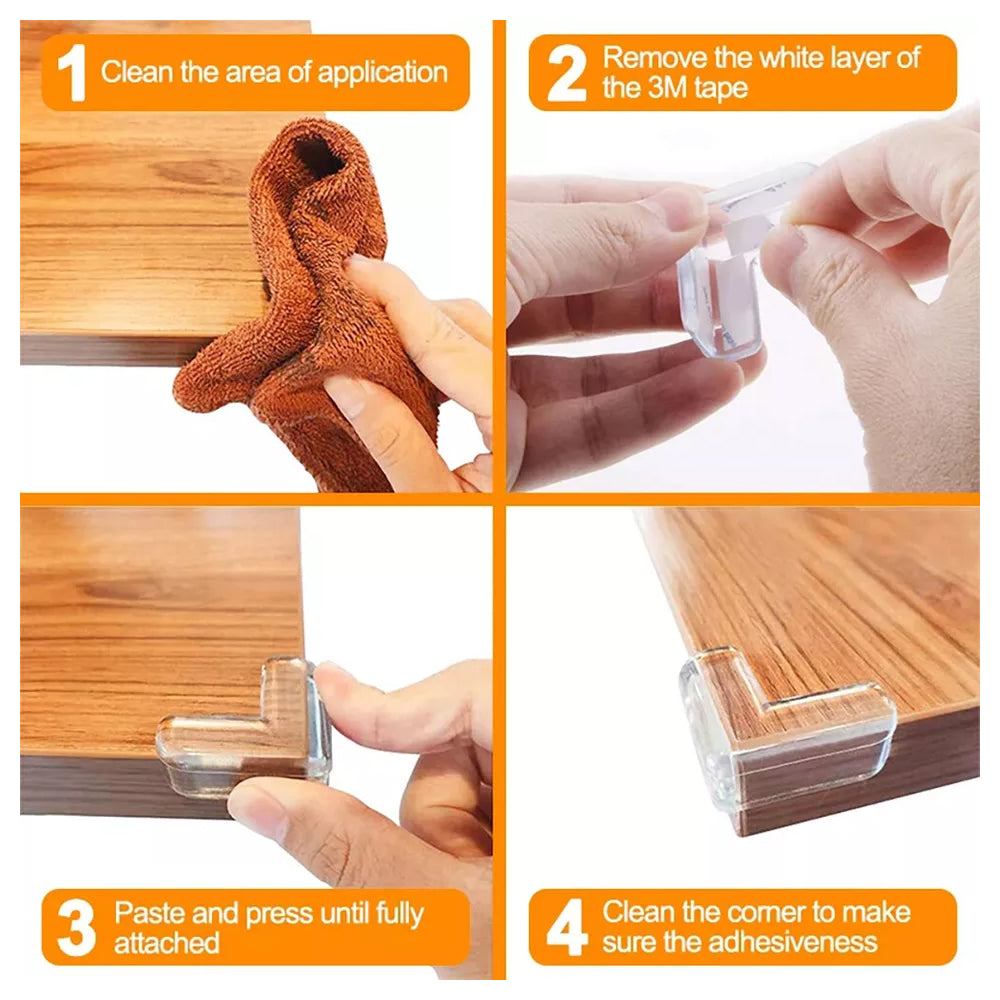 1 Clean the area of application

2 Remove the white layer of the 3M tape

3 Paste and press until fully attached

4 Clean the corner to make sure the adhesiveness