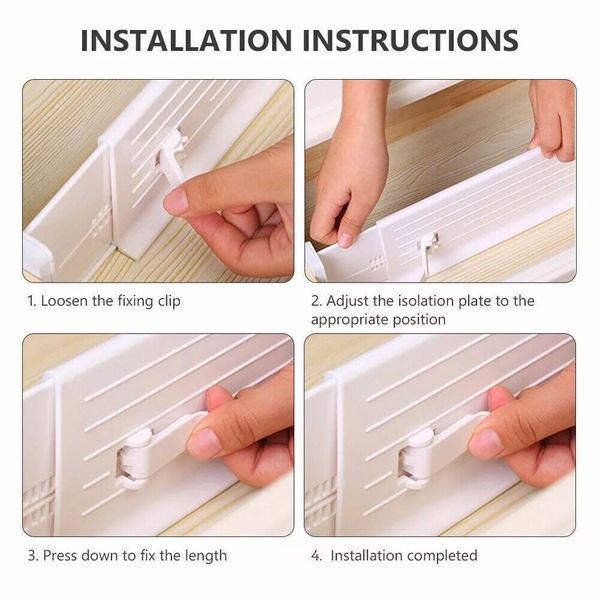 INSTALLATION INSTRUCTIONS

1. Loosen the fixing clip

2. Adjust the isolation plate to the appropriate position

3. Press down to fix the length

4. Installation completed