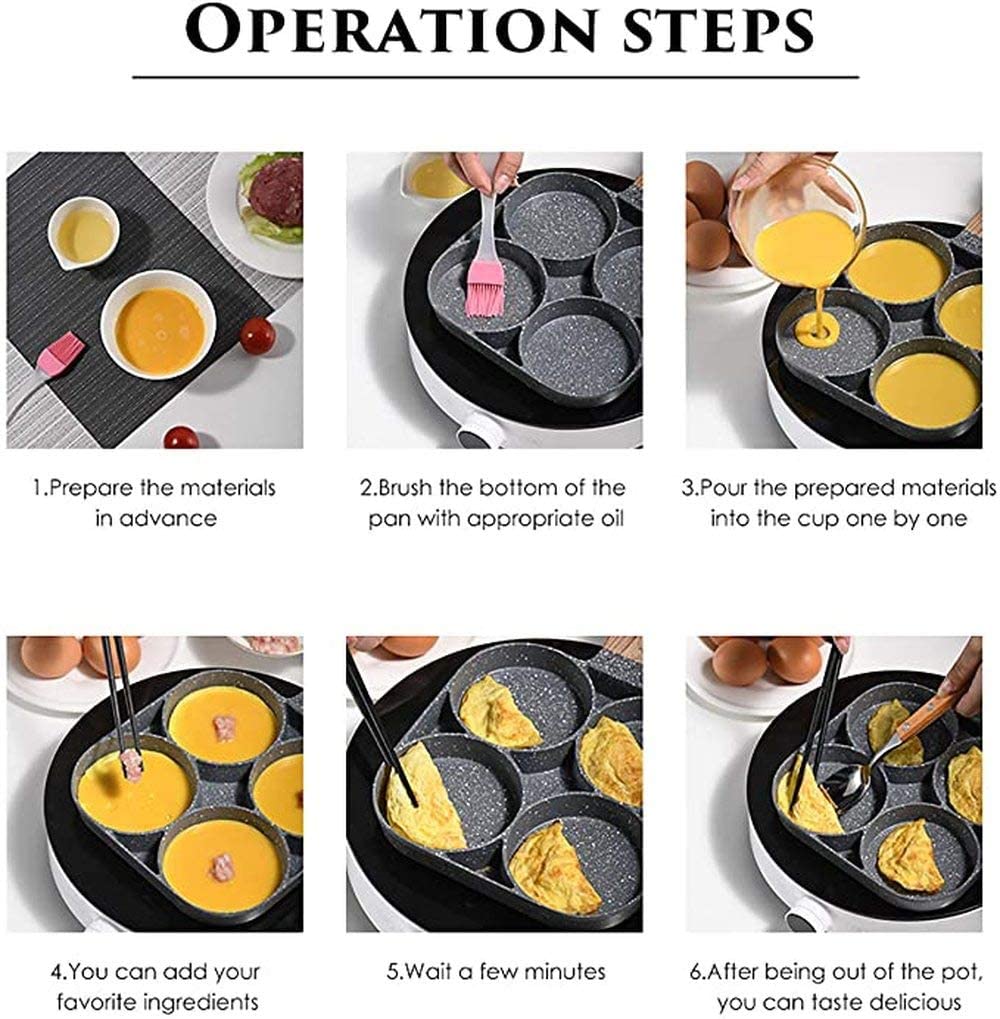 OPERATION STEPS

1.Prepare the materials in advance

2.Brush the bottom of the pan with appropriate oil

3.Pour the prepared materials into the cup one by one

4.You can add your favorite ingredients

5.Wait a few minutes

6.After being out of the pot, you can taste delicious