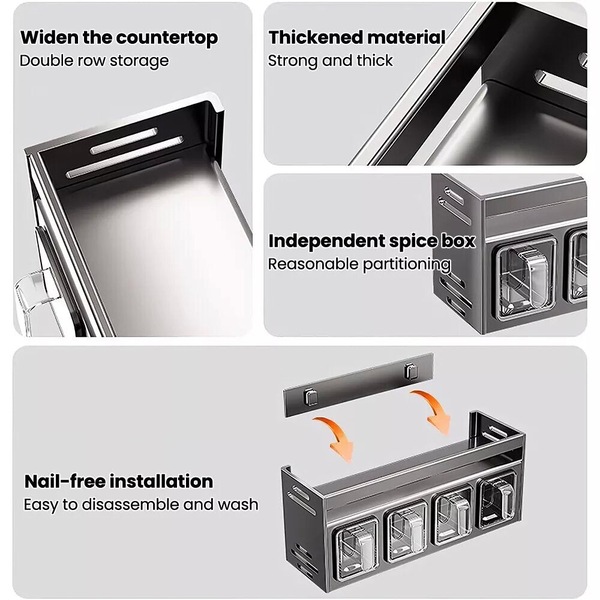 Widen the countertop
Double row storage

Thickened material
Strong and thick

Independent spice box
Reasonable partitioning

Nail-free installation
Easy to disassemble and wash