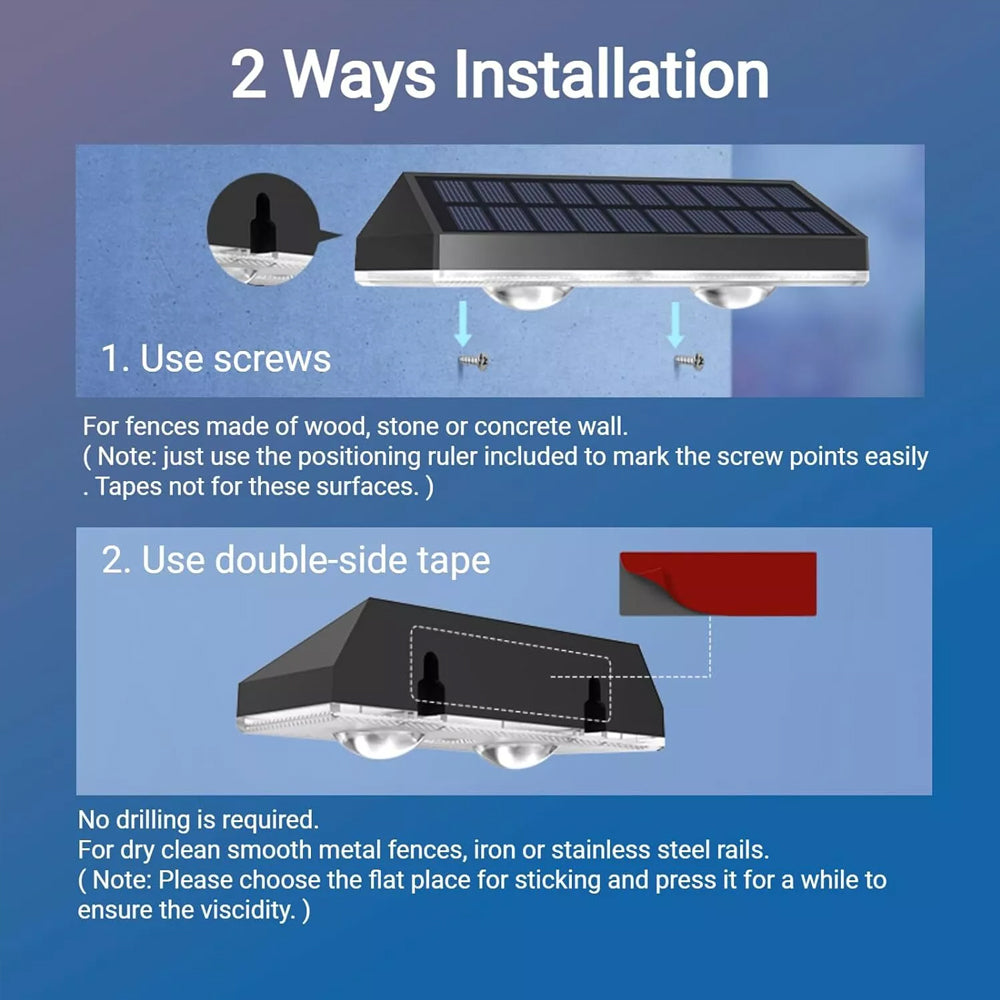 2 Ways Installation

1. Use screws

For fences made of wood, stone or concrete wall.
( Note: just use the positioning ruler included to mark the screw points easily . Tapes not for these surfaces. )

2. Use double-side tape

No drilling is required.
For dry clean smooth metal fences, iron or stainless steel rails.
( Note: Please choose the flat place for sticking and press it for a while to ensure the viscidity. )