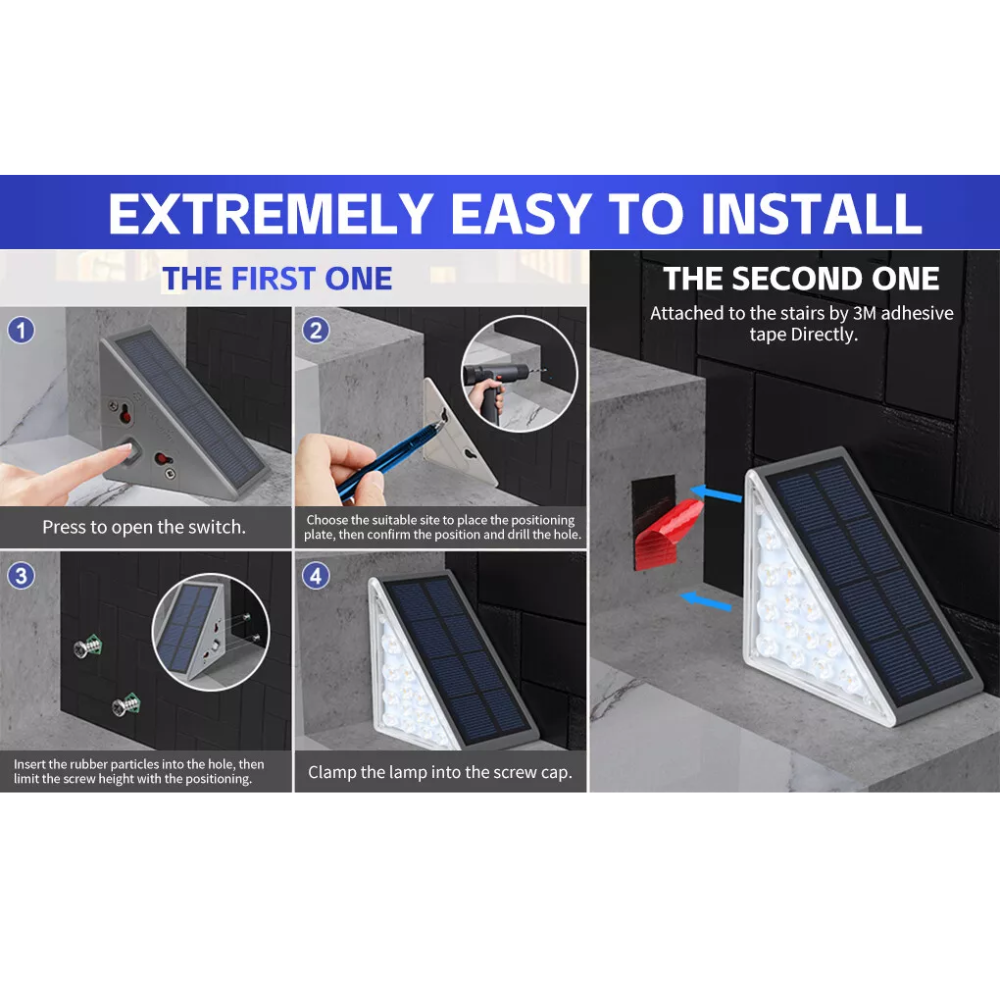 EXTREMELY EASY TO INSTALL

THE FIRST ONE

1
Press to open the switch.

2
Choose the suitable site to place the positioning plate, then confirm the position and drill the hole.

3
Insert the rubber particles into the hole, then limit the screw height with the positioning.

4
Clamp the lamp into the screw cap.

THE SECOND ONE

Attached to the stairs by 3M adhesive tape Directly.