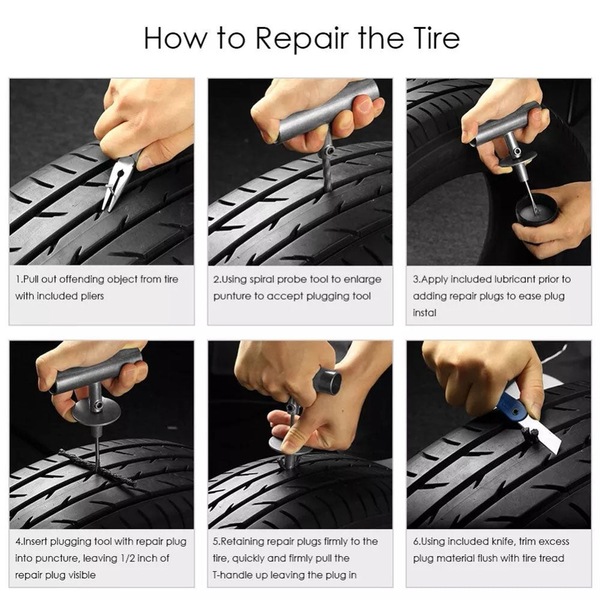 How to Repair the Tire

1.Pull out offending object from tire with included pliers

2.Using spiral probe tool to enlarge punture to accept plugging tool

3.Apply included lubricant prior to adding repair plugs to ease plug instal

4.Insert plugging tool with repair plug into puncture, leaving 1/2 inch of repair plug visible

5.Retaining repair plugs firmly to the tire, quickly and firmly pull the T-handle up leaving the plug in

6.Using included knife, trim excess plug material flush with tire tread