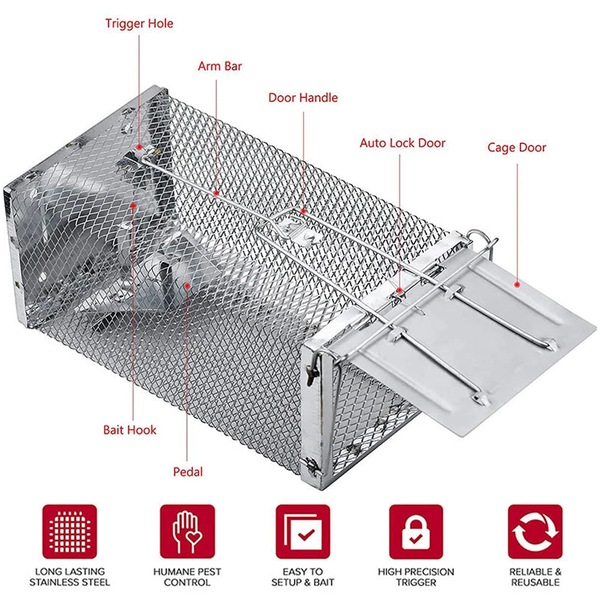 Trigger Hole

Arm Bar

Door Handle

Auto Lock Door

Cage Door

Bait Hook

Pedal

LONG LASTING STAINLESS STEEL

HUMANE PEST CONTROL

EASY TO SETUP & BAIT

HIGH PRECISION TRIGGER

RELIABLE & REUSABLE