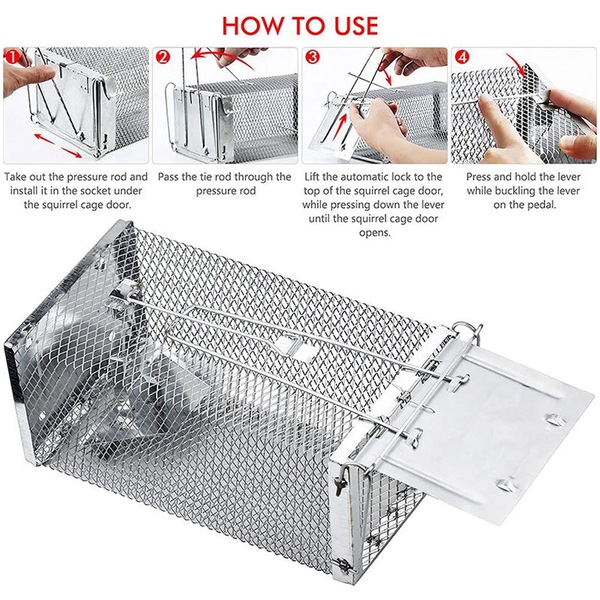 HOW TO USE

1

Take out the pressure rod and install it in the socket under the squirrel cage door.

2

Pass the tie rod through the pressure rod

3

Lift the automatic lock to the top of the squirrel cage door, while pressing down the lever until the squirrel cage door opens.

4

Press and hold the lever while buckling the lever on the pedal.