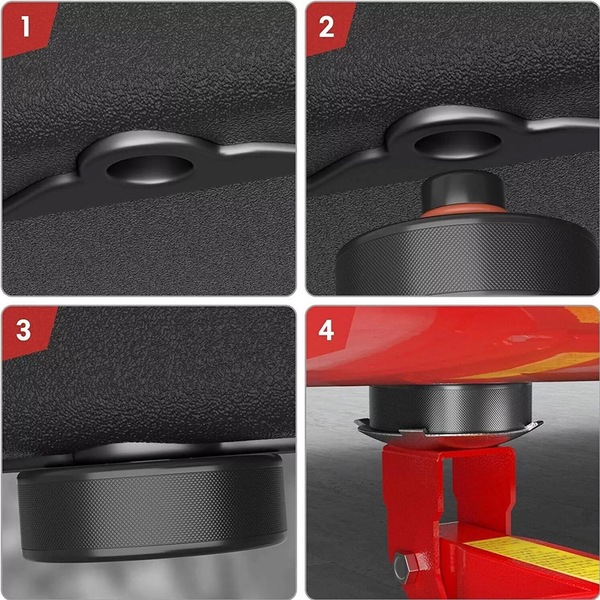 1

2

3

4