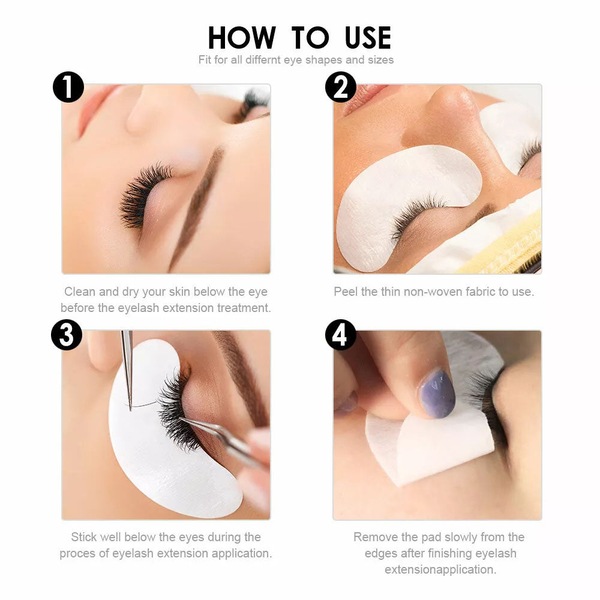 HOW TO USE
Fit for all differnt eye shapes and sizes

1

Clean and dry your skin below the eye before the eyelash extension treatment.

2

Peel the thin non-woven fabric to use.

3

Stick well below the eyes during the proces of eyelash extension application.

4

Remove the pad slowly from the edges after finishing eyelash extensionapplication.