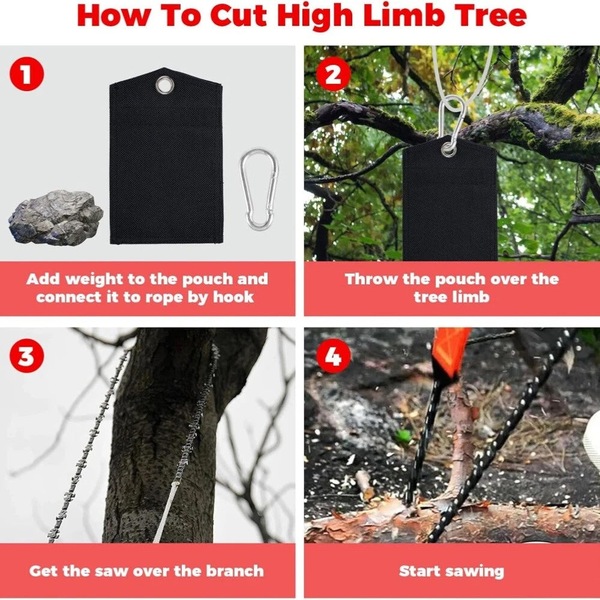 How To Cut High Limb Tree

1

Add weight to the pouch and connect it to rope by hook

2

Throw the pouch over the tree limb

3

Get the saw over the branch

4

Start sawing