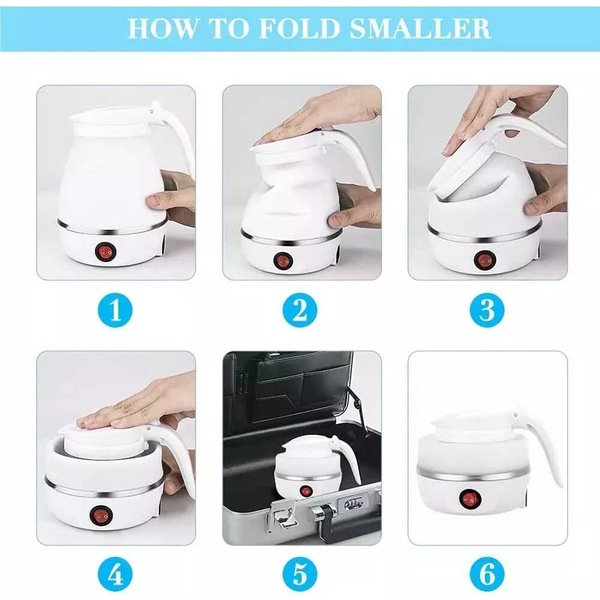 HOW TO FOLD SMALLER

1

2

3

4

5

6