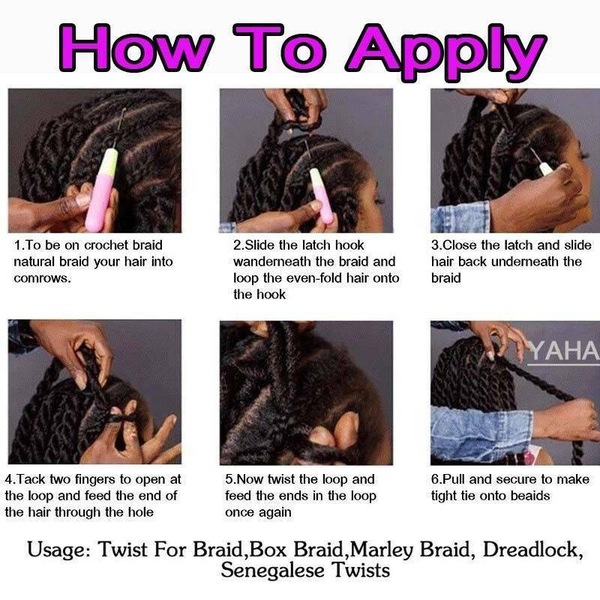 How To Apply

1.To be on crochet braid natural braid your hair into comrows.

2.Slide the latch hook wanderneath the braid and loop the even-fold hair onto the hook

3.Close the latch and slide hair back underneath the braid

YAHA

4.Tack two fingers to open at the loop and feed the end of the hair through the hole

5.Now twist the loop and feed the ends in the loop once again

6.Pull and secure to make tight tie onto beaids

Usage: Twist For Braid,Box Braid,Marley Braid, Dreadlock, Senegalese Twists