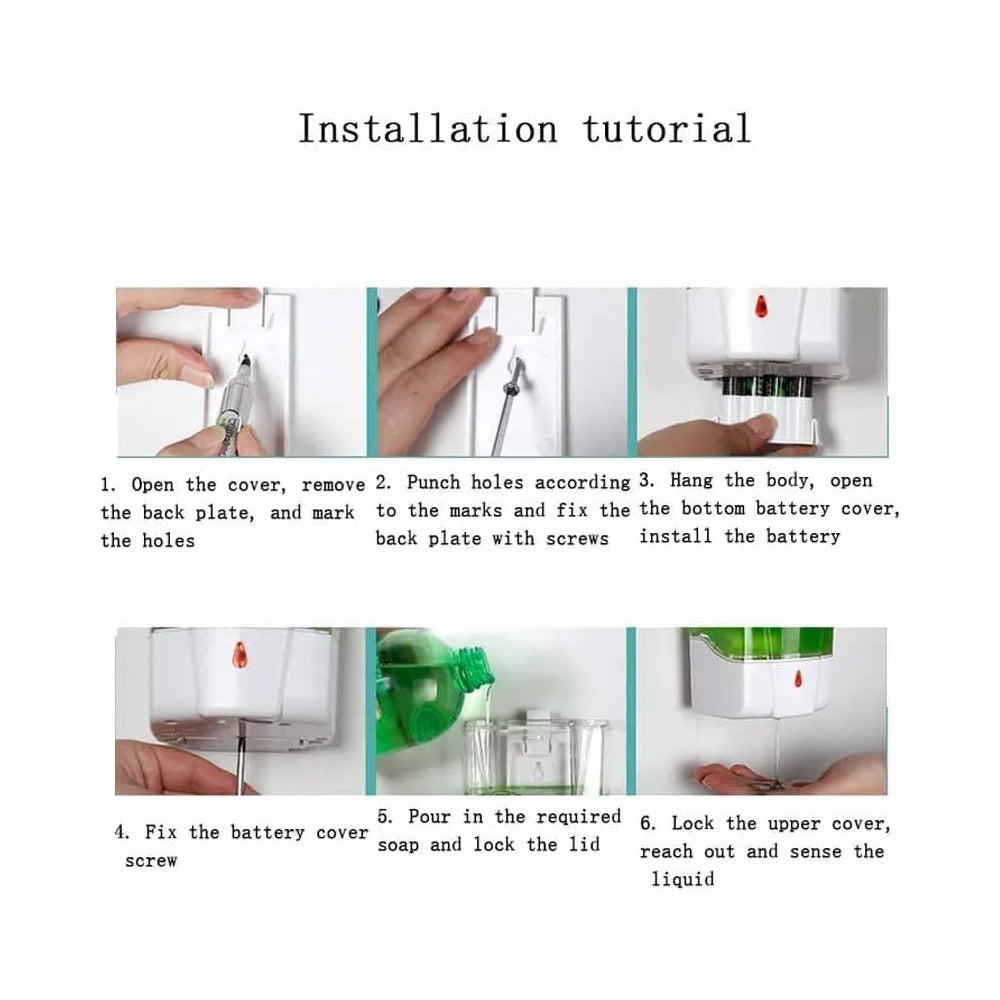 Installation tutorial

1. Open the cover, remove the back plate, and mark the holes

2. Punch holes according to the marks and fix the back plate with screws

3. Hang the body, open the bottom battery cover, install the battery

4. Fix the battery cover screw

5. Pour in the required soap and lock the lid

6. Lock the upper cover, reach out and sense the liquid