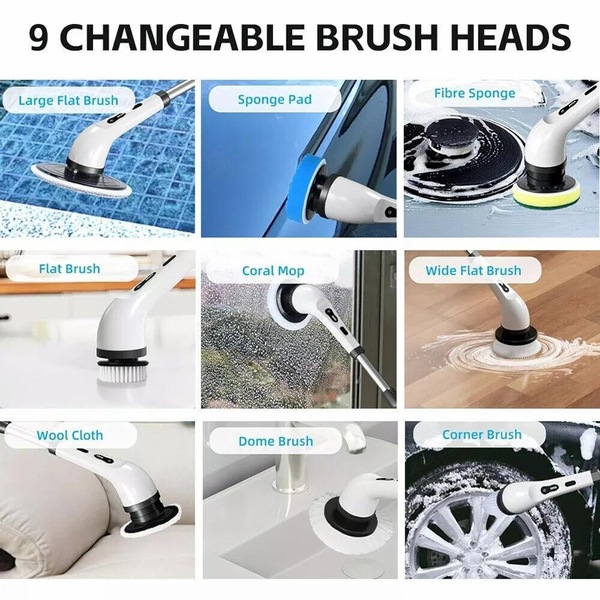 9 CHANGEABLE BRUSH HEADS

Large Flat Brush

Sponge Pad

Fibre Sponge

Flat Brush

Coral Mop

Wide Flat Brush

Wool Cloth

Dome Brush

Corner Brush