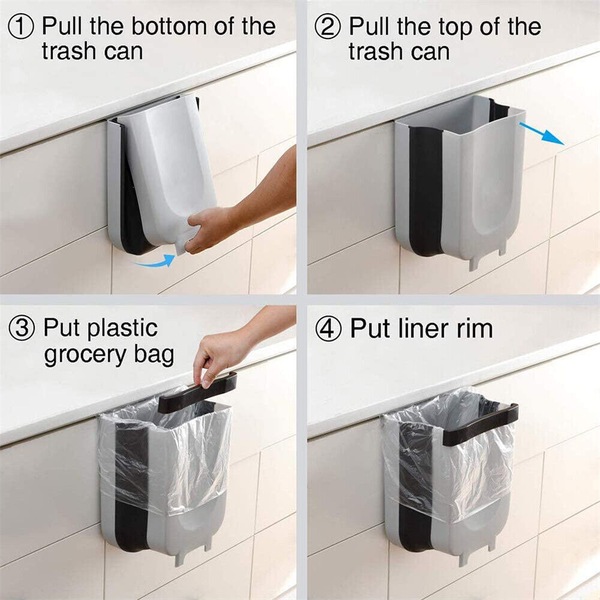 ① Pull the bottom of the trash can

② Pull the top of the trash can

③ Put plastic grocery bag

④ Put liner rim