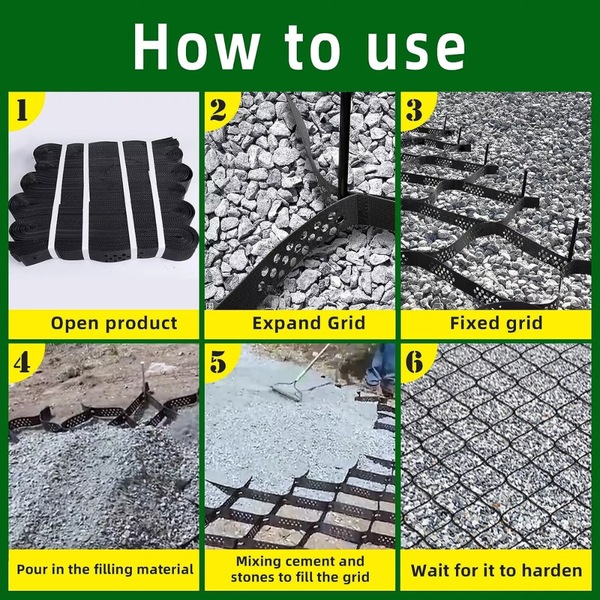 How to use

1
Open product

2
Expand Grid

3
Fixed grid

4
Pour in the filling material

5
Mixing cement and stones to fill the grid

6
Wait for it to harden