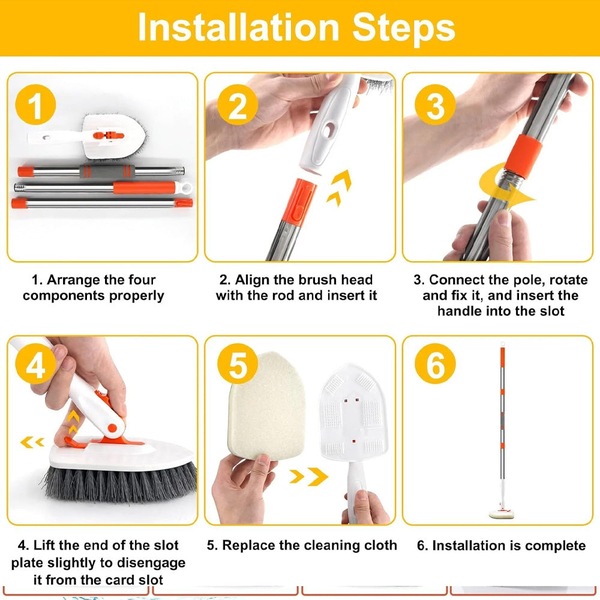 Installation Steps

1

2

3

1. Arrange the four components properly

2. Align the brush head with the rod and insert it

3. Connect the pole, rotate and fix it, and insert the handle into the slot

4

5

6

4. Lift the end of the slot plate slightly to disengage it from the card slot

5. Replace the cleaning cloth

6. Installation is complete