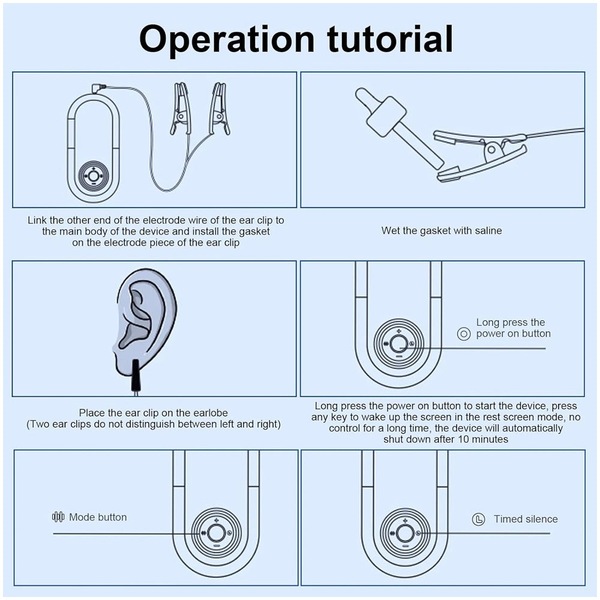 Operation tutorial

Link the other end of the electrode wire of the ear clip to the main body of the device and install the gasket on the electrode piece of the ear clip

Wet the gasket with saline

Long press the power on button

Place the ear clip on the earlobe
(Two ear clips do not distinguish between left and right)

Long press the power on button to start the device, press any key to wake up the screen in the rest screen mode, no control for a long time, the device will automatically shut down after 10 minutes

Mode button

Timed silence