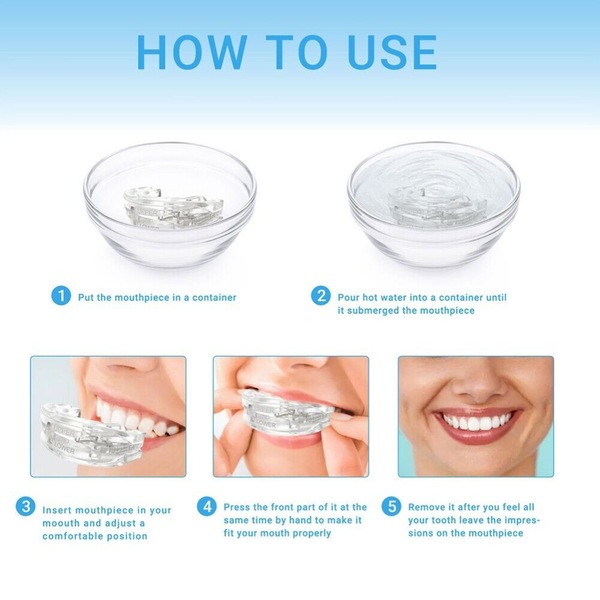 HOW TO USE

1 Put the mouthpiece in a container

2 Pour hot water into a container until it submerged the mouthpiece

UPPER
LOWER

LOWER

3 Insert mouthpiece in your moouth and adjust a comfortable position

4 Press the front part of it at the same time by hand to make it fit your mouth properly

5 Remove it after you feel all your tooth leave the impressions on the mouthpiece