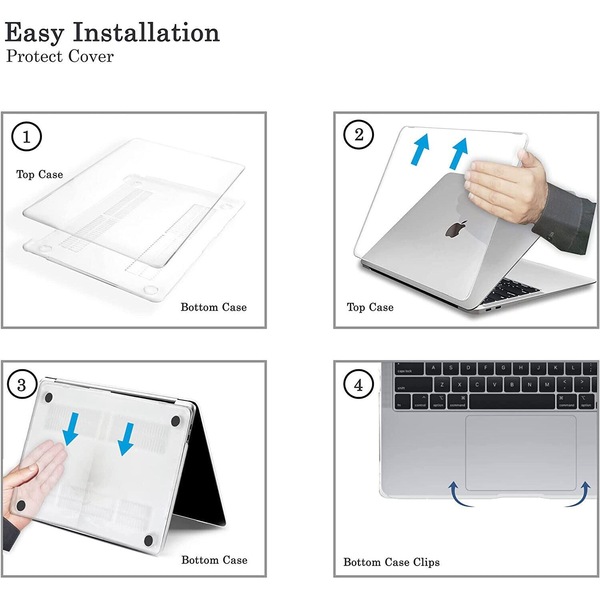 Easy Installation
Protect Cover

1
Top Case
Bottom Case

2
Top Case

3
Bottom Case

4
caps lock
A S D F G H J K L
shift
Z X C V B N M
fn control option command command option
Bottom Case Clips