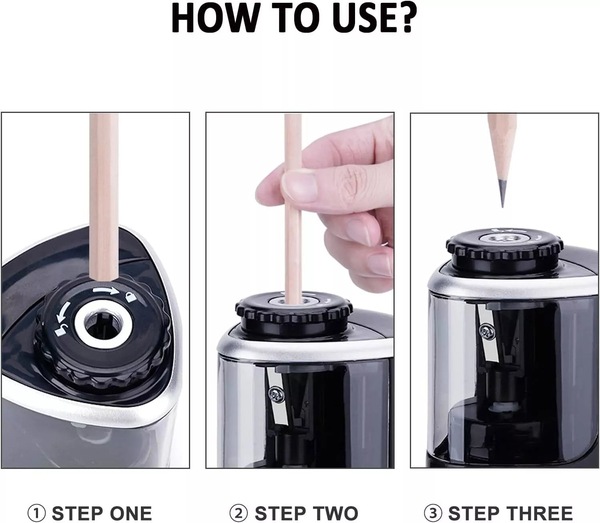 HOW TO USE?

① STEP ONE

② STEP TWO

③ STEP THREE