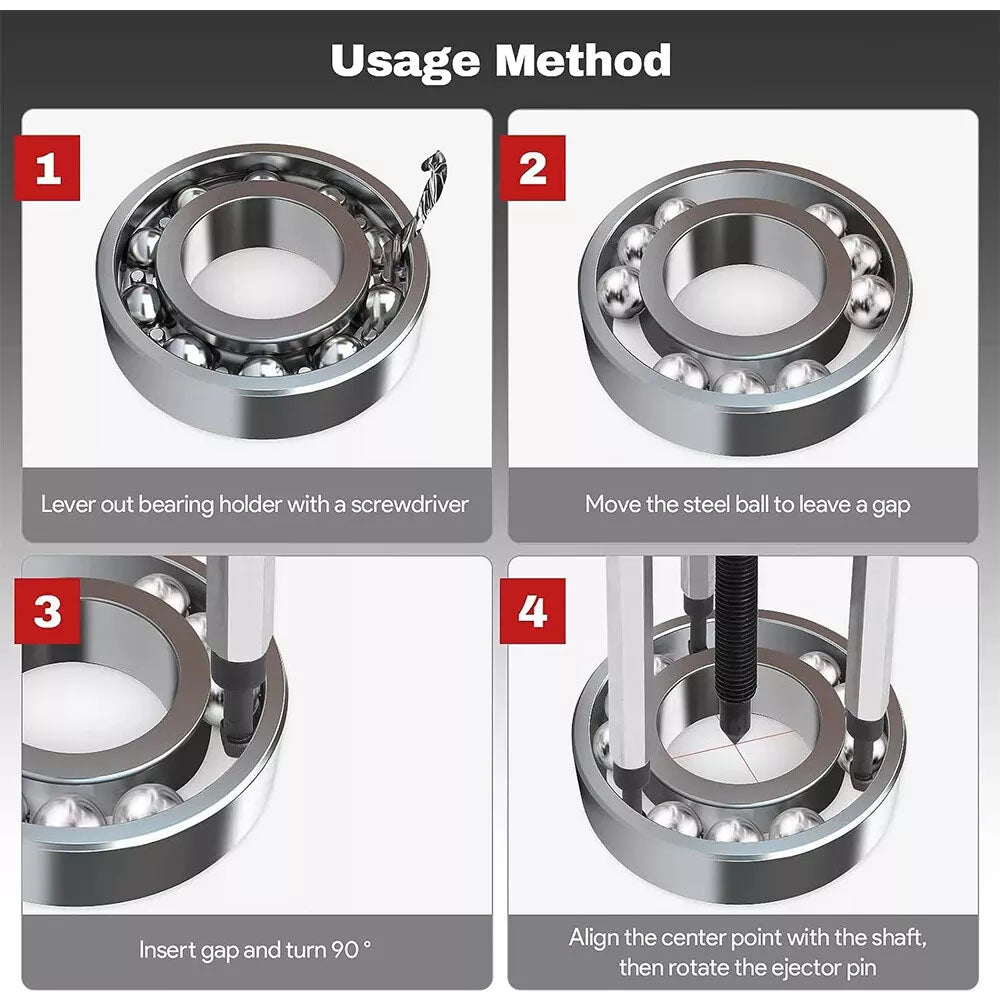 Usage Method

1

Lever out bearing holder with a screwdriver

2

Move the steel ball to leave a gap

3

Insert gap and turn 90 °

4

Align the center point with the shaft, then rotate the ejector pin