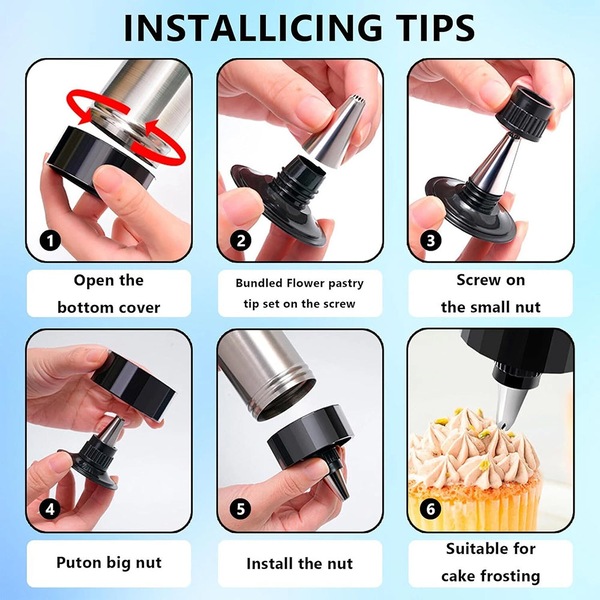 INSTALLICING TIPS

1

Open the bottom cover

2

Bundled Flower pastry tip set on the screw

3

Screw on the small nut

4

Puton big nut

5

Install the nut

6

Suitable for cake frosting