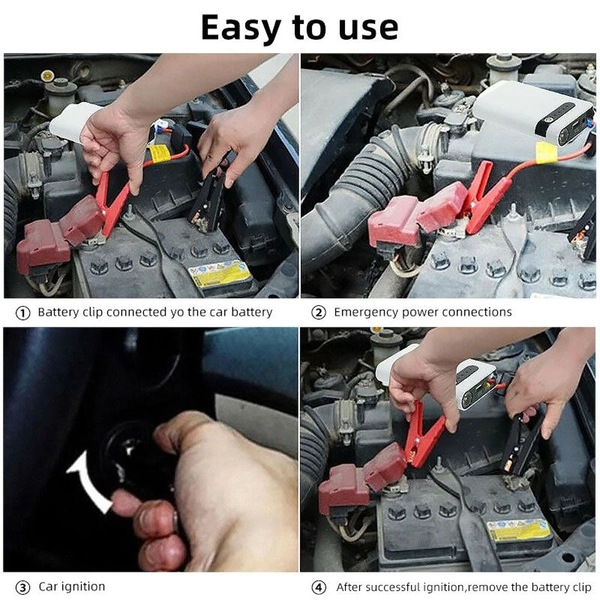 Easy to use

① Battery clip connected yo the car battery

② Emergency power connections

③ Car ignition

④ After successful ignition,remove the battery clip