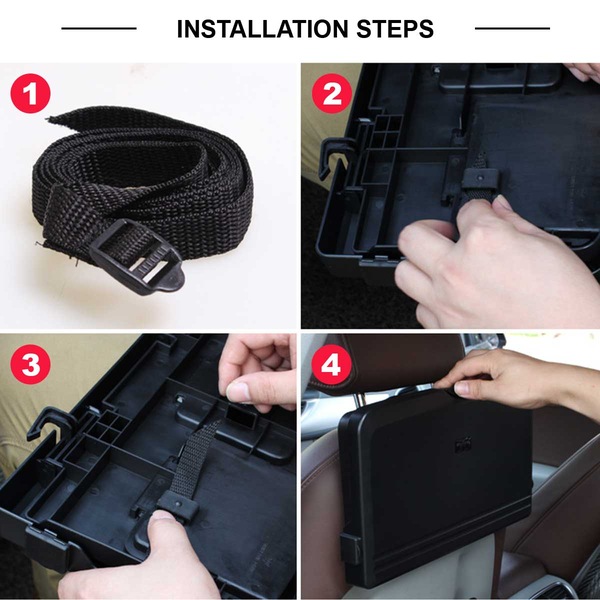 INSTALLATION STEPS

1

2

3

4