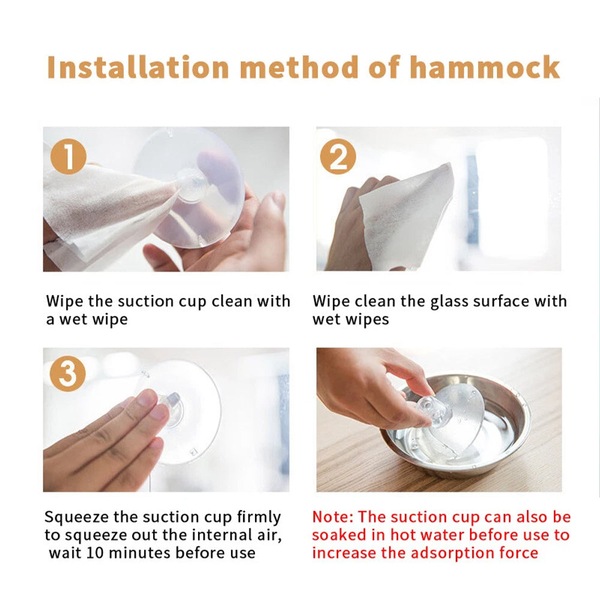 Installation method of hammock

1

Wipe the suction cup clean with a wet wipe

2

Wipe clean the glass surface with wet wipes

3

Squeeze the suction cup firmly to squeeze out the internal air, wait 10 minutes before use

Note: The suction cup can also be soaked in hot water before use to increase the adsorption force