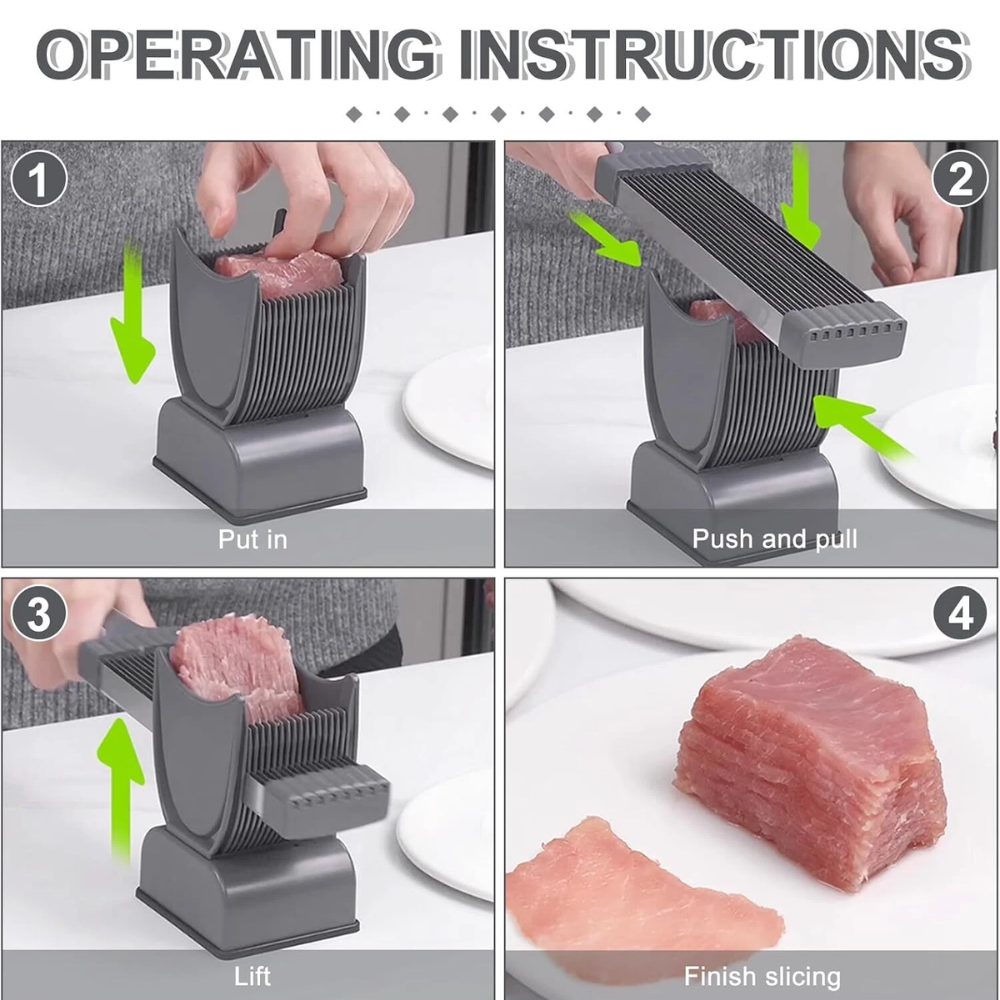 OPERATING INSTRUCTIONS

1
Put in

2
Push and pull

3
Lift

4
Finish slicing