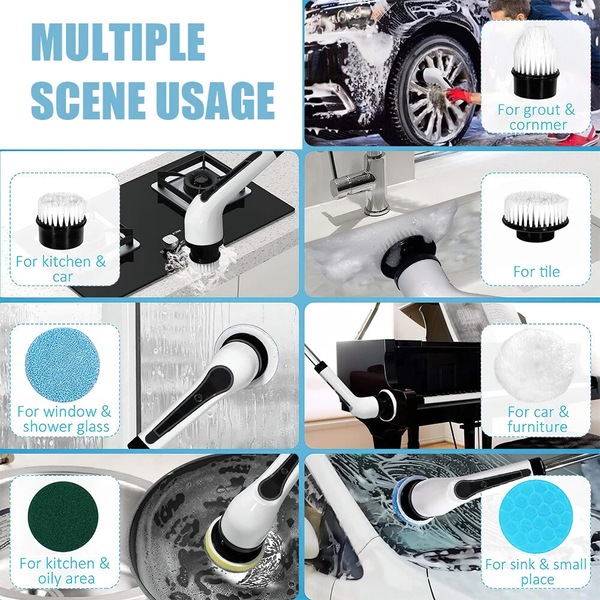 MULTIPLE SCENE USAGE

For grout & cornmer

For kitchen & car

For tile

For window & shower glass

For car & furniture

For kitchen & oily area

For sink & small place