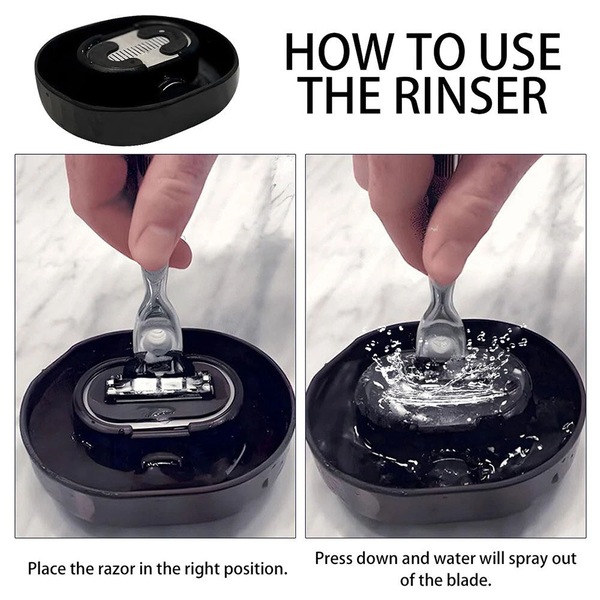 HOW TO USE THE RINSER

Place the razor in the right position.

Press down and water will spray out of the blade.