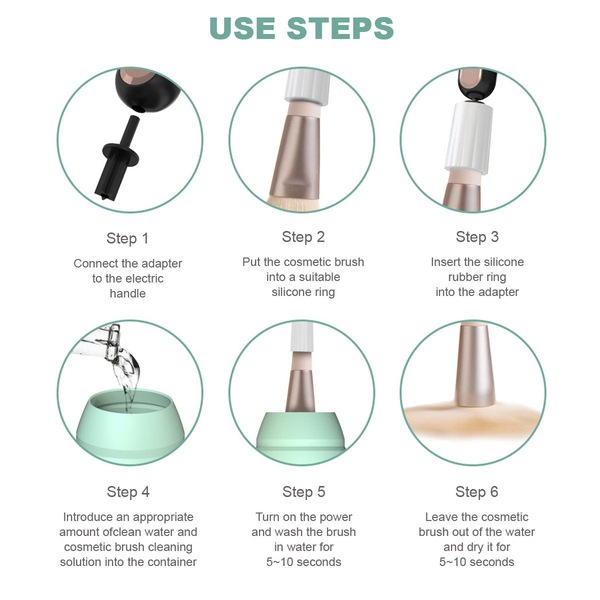 USE STEPS

Step 1

Connect the adapter to the electric handle

Step 2

Put the cosmetic brush into a suitable silicone ring

Step 3

Insert the silicone rubber ring into the adapter

Step 4

Introduce an appropriate amount ofclean water and cosmetic brush cleaning solution into the container

Step 5

Turn on the power and wash the brush in water for 5~10 seconds

Step 6

Leave the cosmetic brush out of the water and dry it for 5~10 seconds