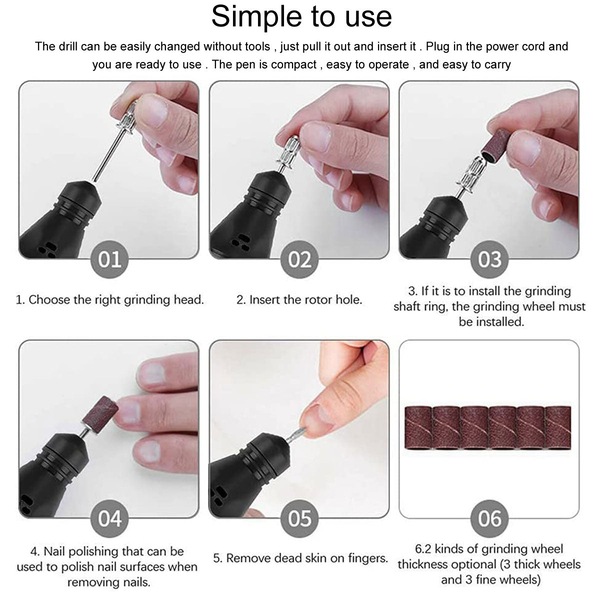 Simple to use

The drill can be easily changed without tools , just pull it out and insert it . Plug in the power cord and you are ready to use . The pen is compact , easy to operate , and easy to carry

01

1. Choose the right grinding head.

02

2. Insert the rotor hole.

03

3. If it is to install the grinding shaft ring, the grinding wheel must be installed.

04

4. Nail polishing that can be used to polish nail surfaces when removing nails.

05

5. Remove dead skin on fingers.

06

6.2 kinds of grinding wheel thickness optional (3 thick wheels and 3 fine wheels)