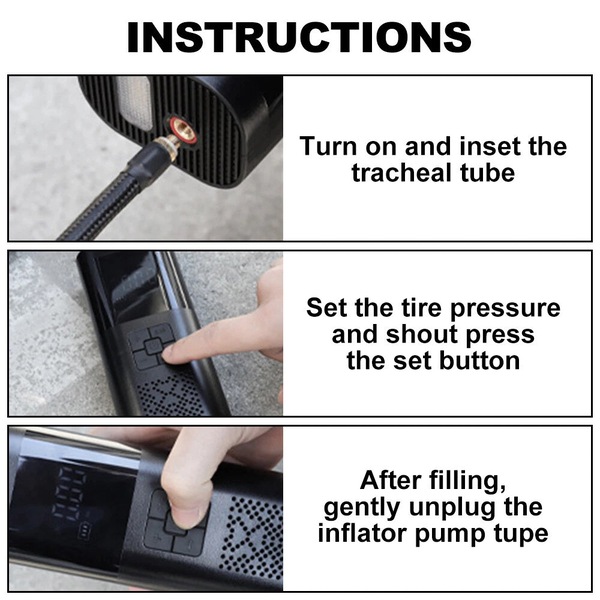 INSTRUCTIONS

Turn on and inset the tracheal tube

Set the tire pressure and shout press the set button

After filling, gently unplug the inflator pump tupe