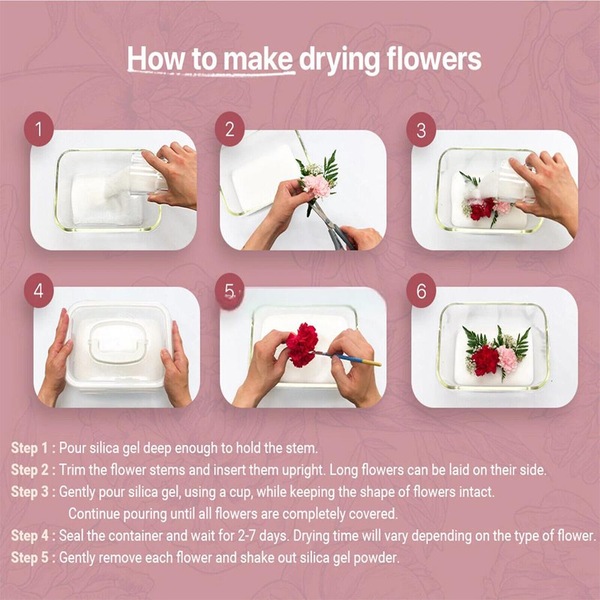 How to make drying flowers

1

2

3

4

5

6

Step 1 : Pour silica gel deep enough to hold the stem.
Step 2 : Trim the flower stems and insert them upright. Long flowers can be laid on their side.
Step 3 : Gently pour silica gel, using a cup, while keeping the shape of flowers intact. Continue pouring until all flowers are completely covered.
Step 4 : Seal the container and wait for 2-7 days. Drying time will vary depending on the type of flower.
Step 5 : Gently remove each flower and shake out silica gel powder.