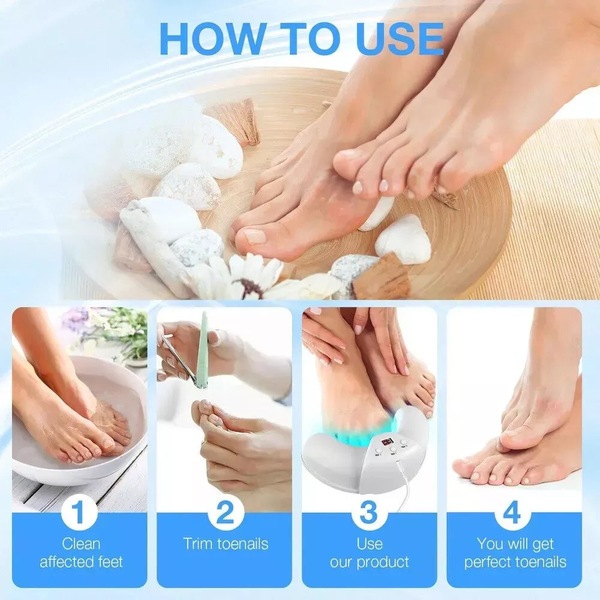 HOW TO USE

1
Clean affected feet

2
Trim toenails

3
Use our product

4
You will get perfect toenails