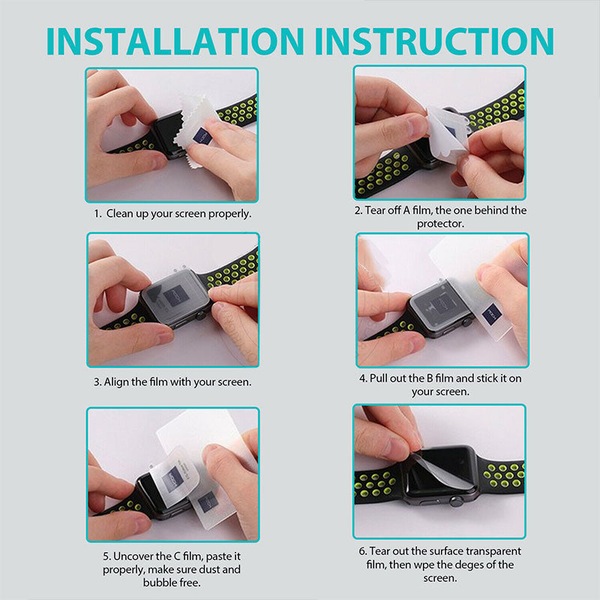 INSTALLATION INSTRUCTION

1. Clean up your screen properly.

2. Tear off A film, the one behind the protector.

3. Align the film with your screen.

4. Pull out the B film and stick it on your screen.

5. Uncover the C film, paste it properly, make sure dust and bubble free.

6. Tear out the surface transparent film, then wpe the deges of the screen.