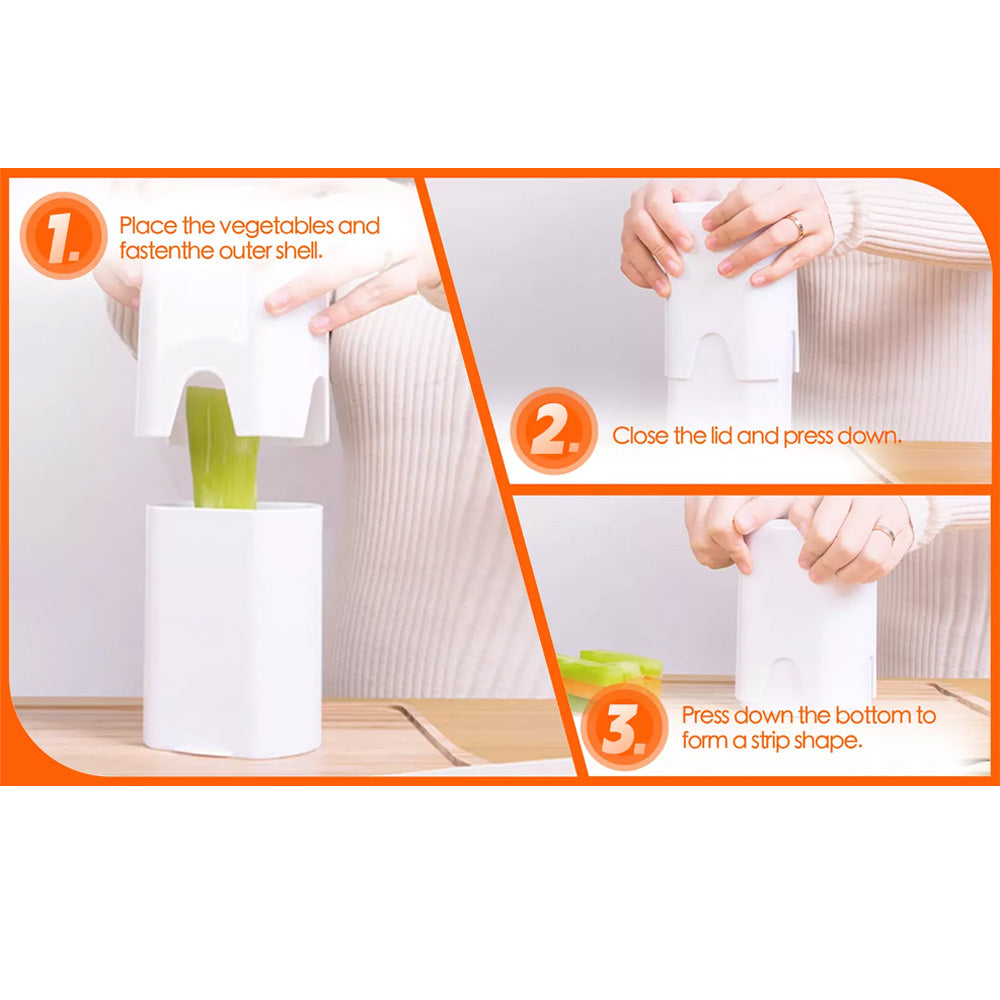 1. Place the vegetables and fastenthe outer shell.

2. Close the lid and press down.

3. Press down the bottom to form a strip shape.