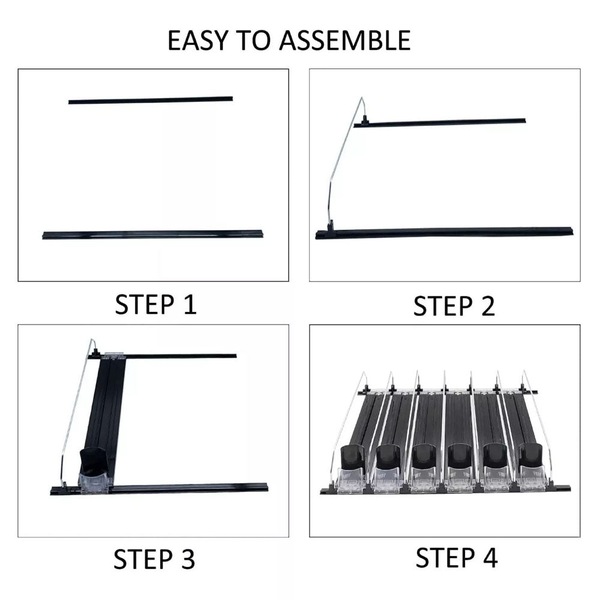 EASY TO ASSEMBLE

STEP 1

STEP 2

STEP 3

STEP 4