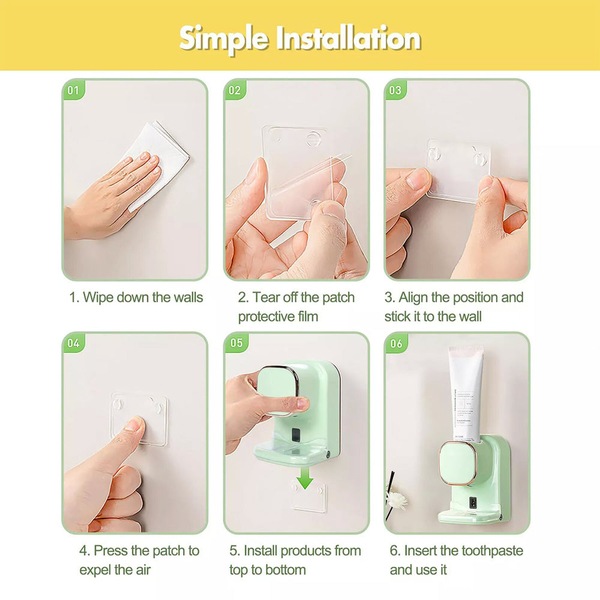 Simple Installation

01

1. Wipe down the walls

02

2. Tear off the patch protective film

03

3. Align the position and stick it to the wall

04

4. Press the patch to expel the air

05

5. Install products from top to bottom

06

6. Insert the toothpaste and use it