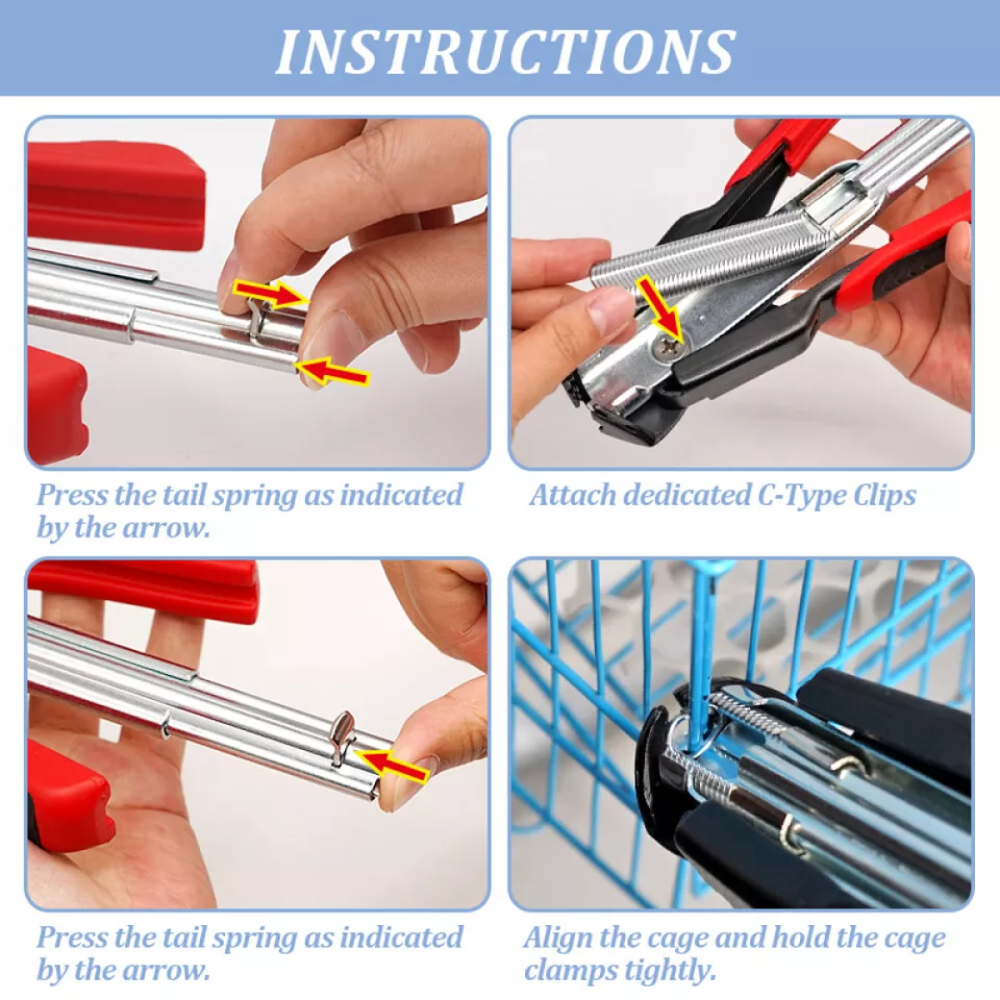 INSTRUCTIONS

Press the tail spring as indicated by the arrow.

Attach dedicated C-Type Clips

Press the tail spring as indicated by the arrow.

Align the cage and hold the cage clamps tightly.