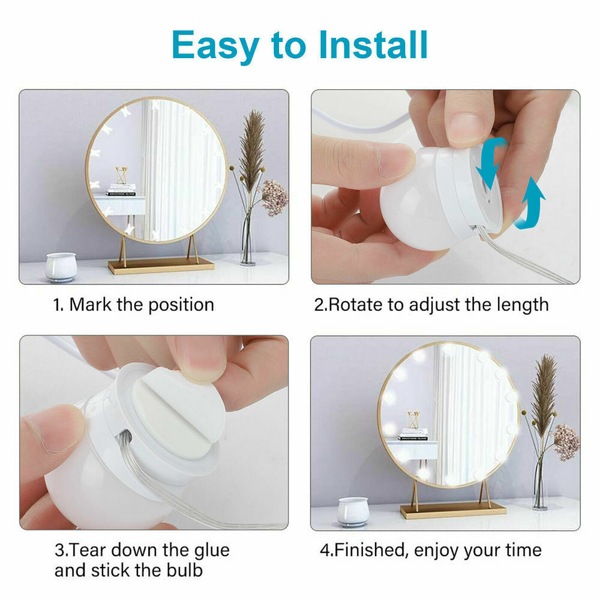 Easy to Install

1. Mark the position

2.Rotate to adjust the length

3.Tear down the glue and stick the bulb

4.Finished, enjoy your time