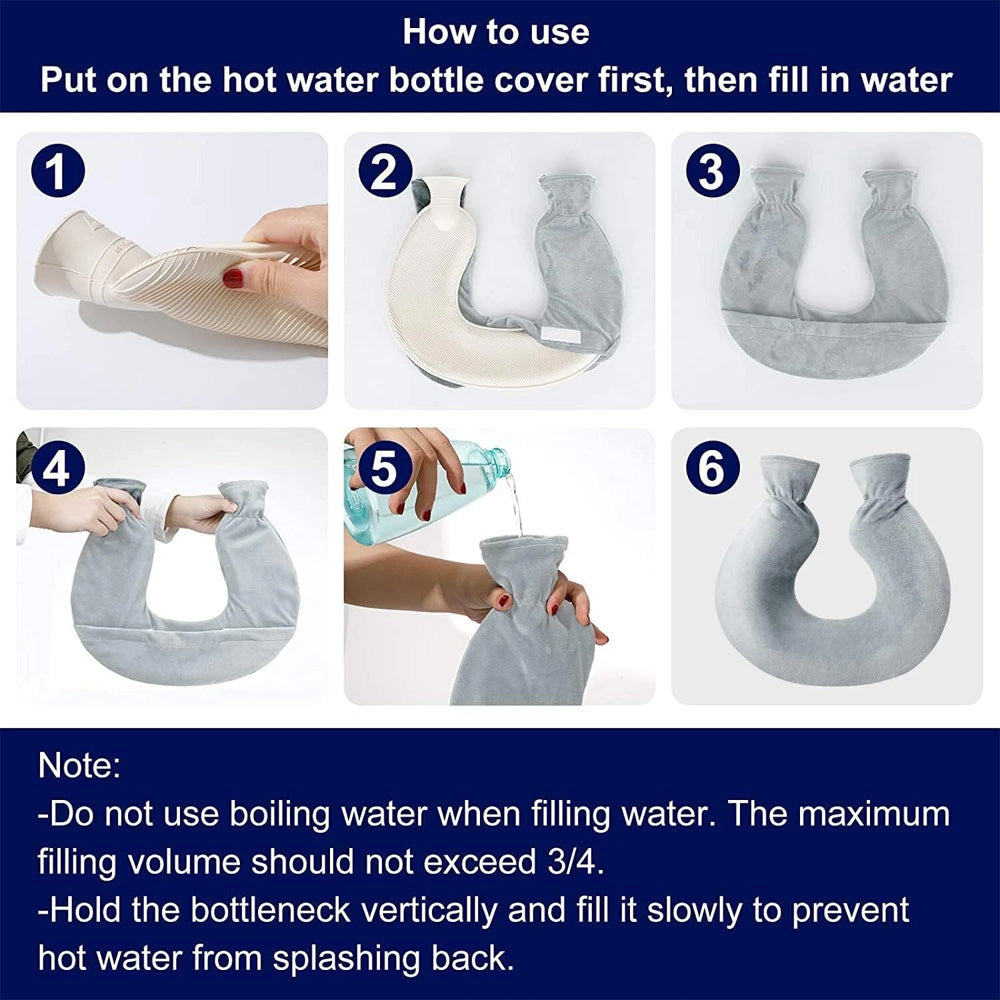 How to use
Put on the hot water bottle cover first, then fill in water

1

2

3

4

5

6

Note:
-Do not use boiling water when filling water. The maximum filling volume should not exceed 3/4.
-Hold the bottleneck vertically and fill it slowly to prevent hot water from splashing back.