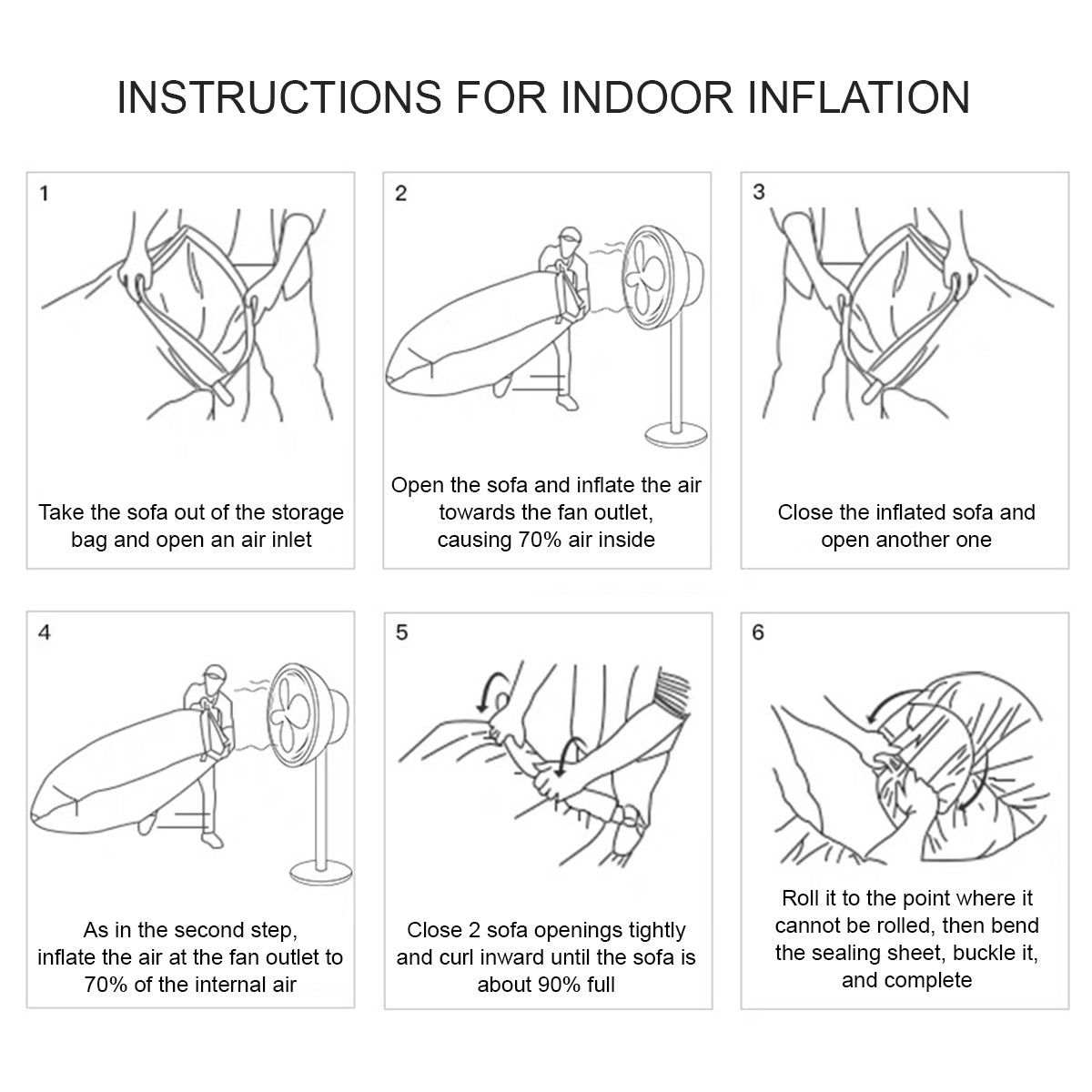 INSTRUCTIONS FOR INDOOR INFLATION

1

Take the sofa out of the storage bag and open an air inlet

2

Open the sofa and inflate the air towards the fan outlet, causing 70% air inside

3

Close the inflated sofa and open another one

4

As in the second step, inflate the air at the fan outlet to 70% of the internal air

5

Close 2 sofa openings tightly and curl inward until the sofa is about 90% full

6

Roll it to the point where it cannot be rolled, then bend the sealing sheet, buckle it, and complete