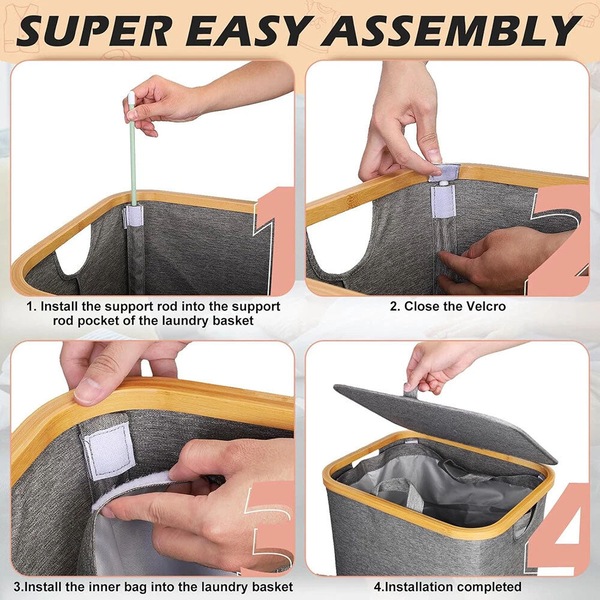 SUPER EASY ASSEMBLY

1

1. Install the support rod into the support rod pocket of the laundry basket

2

2. Close the Velcro

3

3.Install the inner bag into the laundry basket

4

4.Installation completed