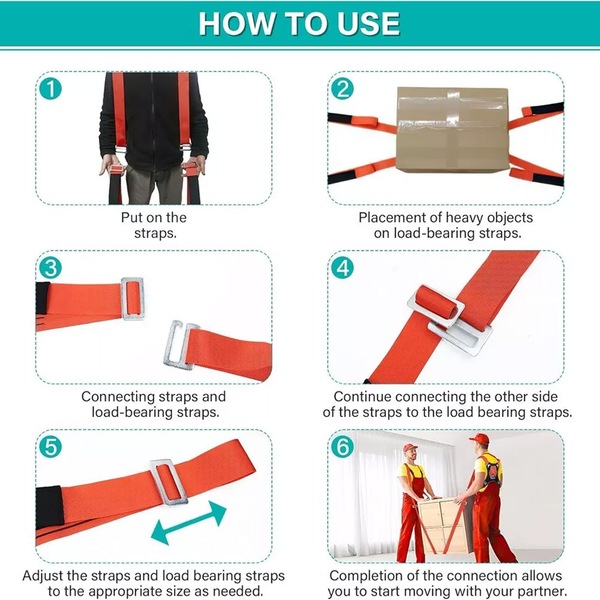 HOW TO USE

1
Put on the straps.

2
Placement of heavy objects on load-bearing straps.

3
Connecting straps and load-bearing straps.

4
Continue connecting the other side of the straps to the load bearing straps.

5
Adjust the straps and load bearing straps to the appropriate size as needed.

6
Completion of the connection allows you to start moving with your partner.