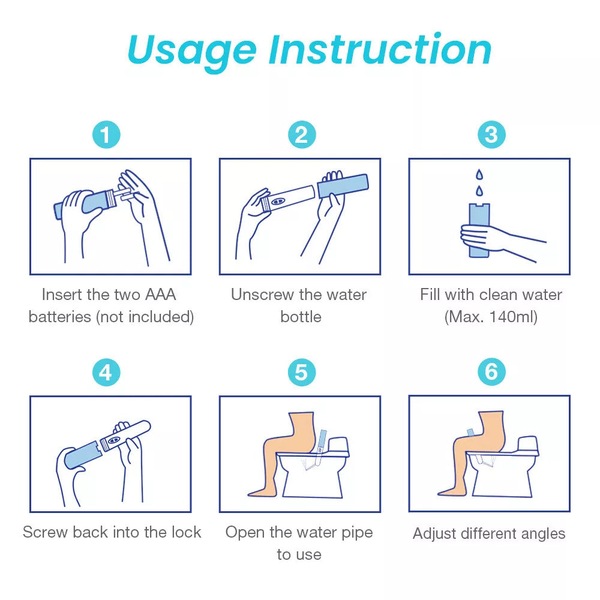 Usage Instruction

1

Insert the two AAA batteries (not included)

2

Unscrew the water bottle

3

Fill with clean water (Max. 140ml)

4

Screw back into the lock

5

Open the water pipe to use

6

Adjust different angles