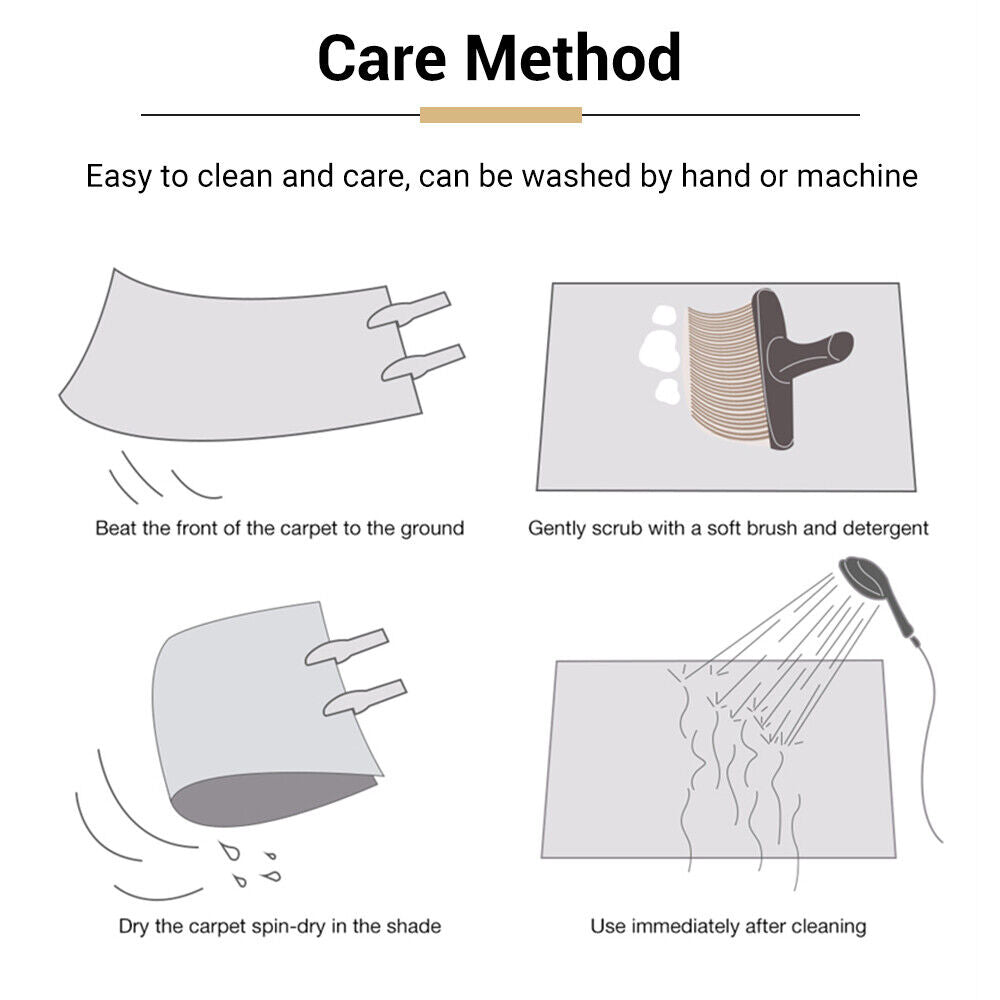 Care Method

Easy to clean and care, can be washed by hand or machine

Beat the front of the carpet to the ground

Gently scrub with a soft brush and detergent

Dry the carpet spin-dry in the shade

Use immediately after cleaning