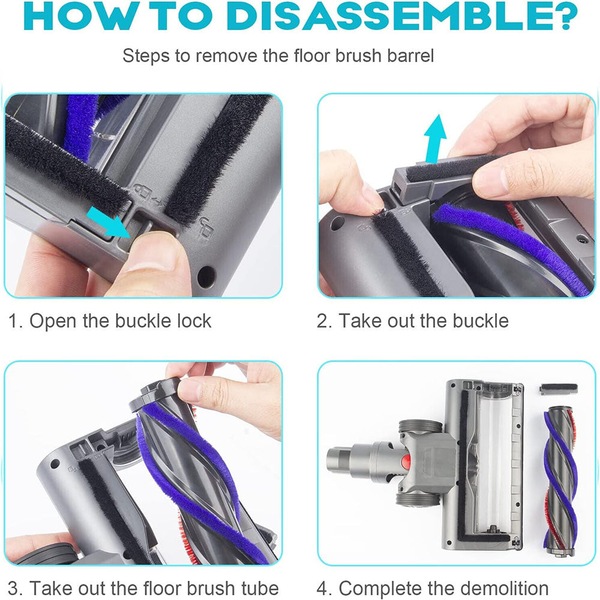 HOW TO DISASSEMBLE?

Steps to remove the floor brush barrel

1. Open the buckle lock

2. Take out the buckle

3. Take out the floor brush tube

4. Complete the demolition