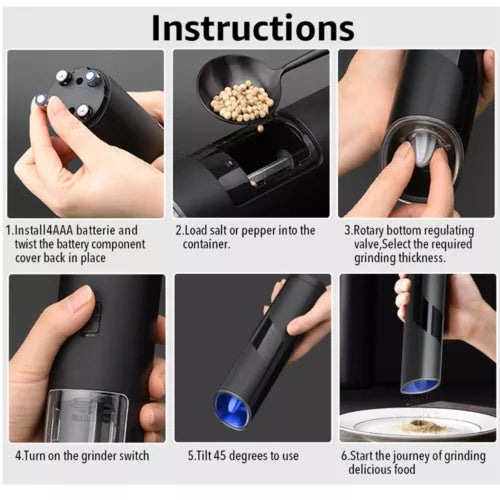 Instructions

1.Install4AAA batterie and twist the battery component cover back in place

2.Load salt or pepper into the container.

3.Rotary bottom regulating valve,Select the required grinding thickness.

4.Turn on the grinder switch

5.Tilt 45 degrees to use

6.Start the journey of grinding delicious food